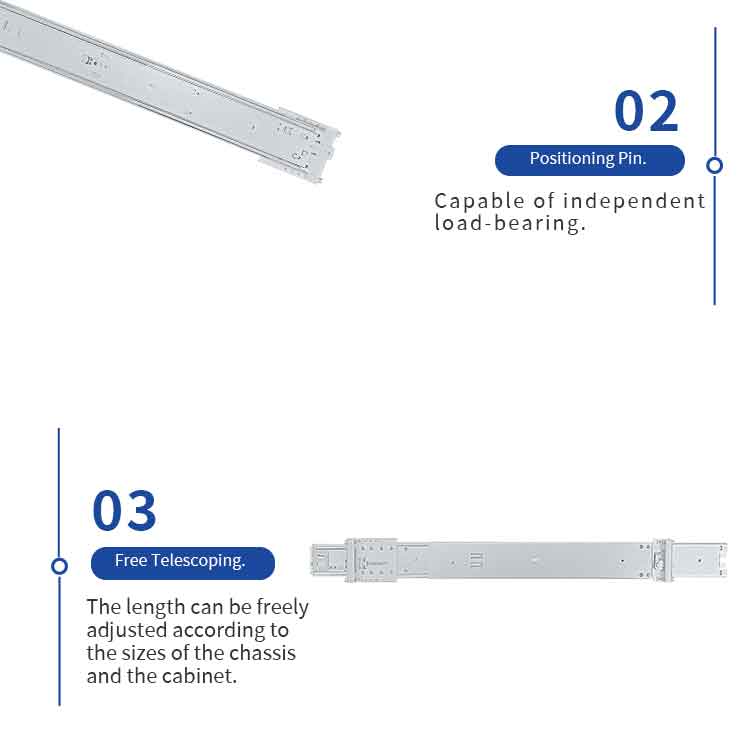 02

Positioning Pin.

Capable of independent load-bearing.

03

Free Telescoping.

The length can be freely adjusted according to the sizes of the chassis and the cabinet.