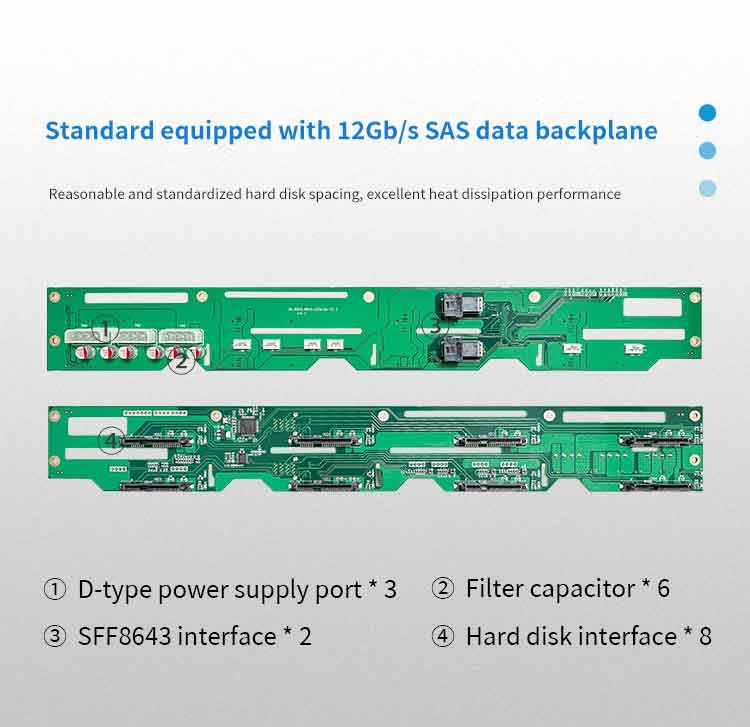 Standard equipped with 12Gb/s SAS data backplane

Reasonable and standardized hard disk spacing, excellent heat dissipation performance

①
②
③
④

① D-type power supply port * 3 ② Filter capacitor * 6

③ SFF8643 interface * 2 ④ Hard disk interface * 8