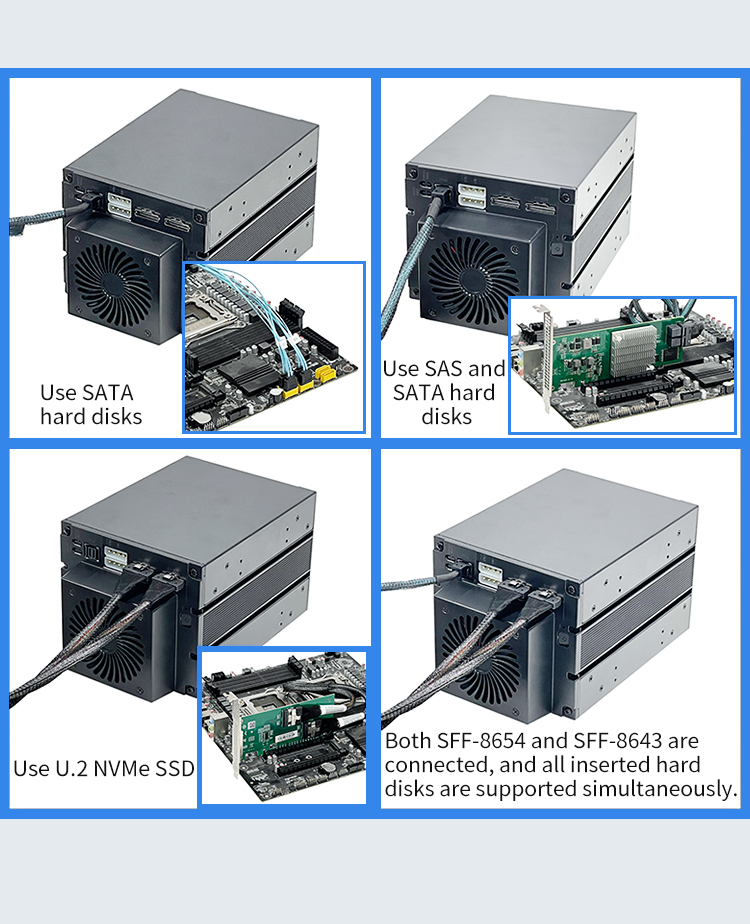 Use SATA hard disks

Use SAS and SATA hard disks

Use U.2 NVMe SSD

Both SFF-8654 and SFF-8643 are connected, and all inserted hard disks are supported simultaneously.